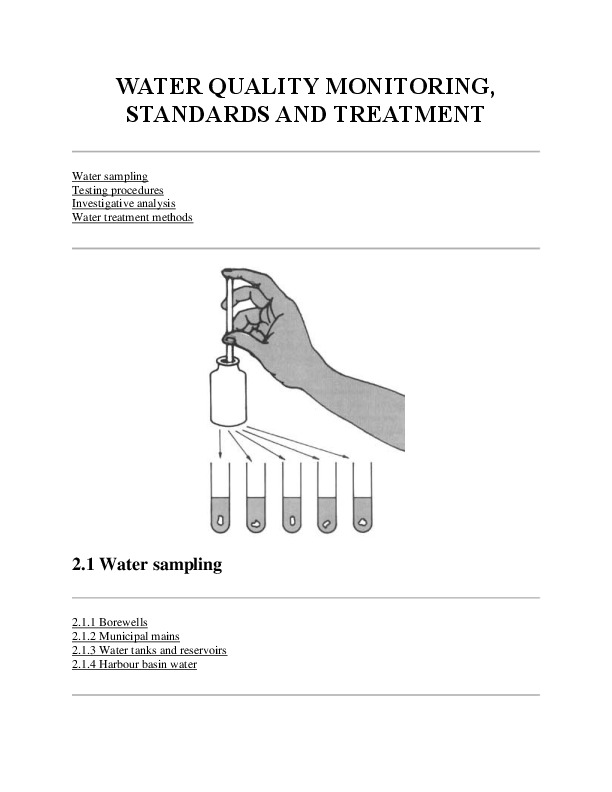 WATER QUALITY MONITORING, STANDARDS AND TREATMENT

Water sampling
Testing procedures
Investigative analysis
Water treatment methods

2.1 Water sampling

2.1.1 Borewells
2.1.2 Municipal mains
2.1.3 Water tanks and reservoirs
2.1.4 Harbour basin water